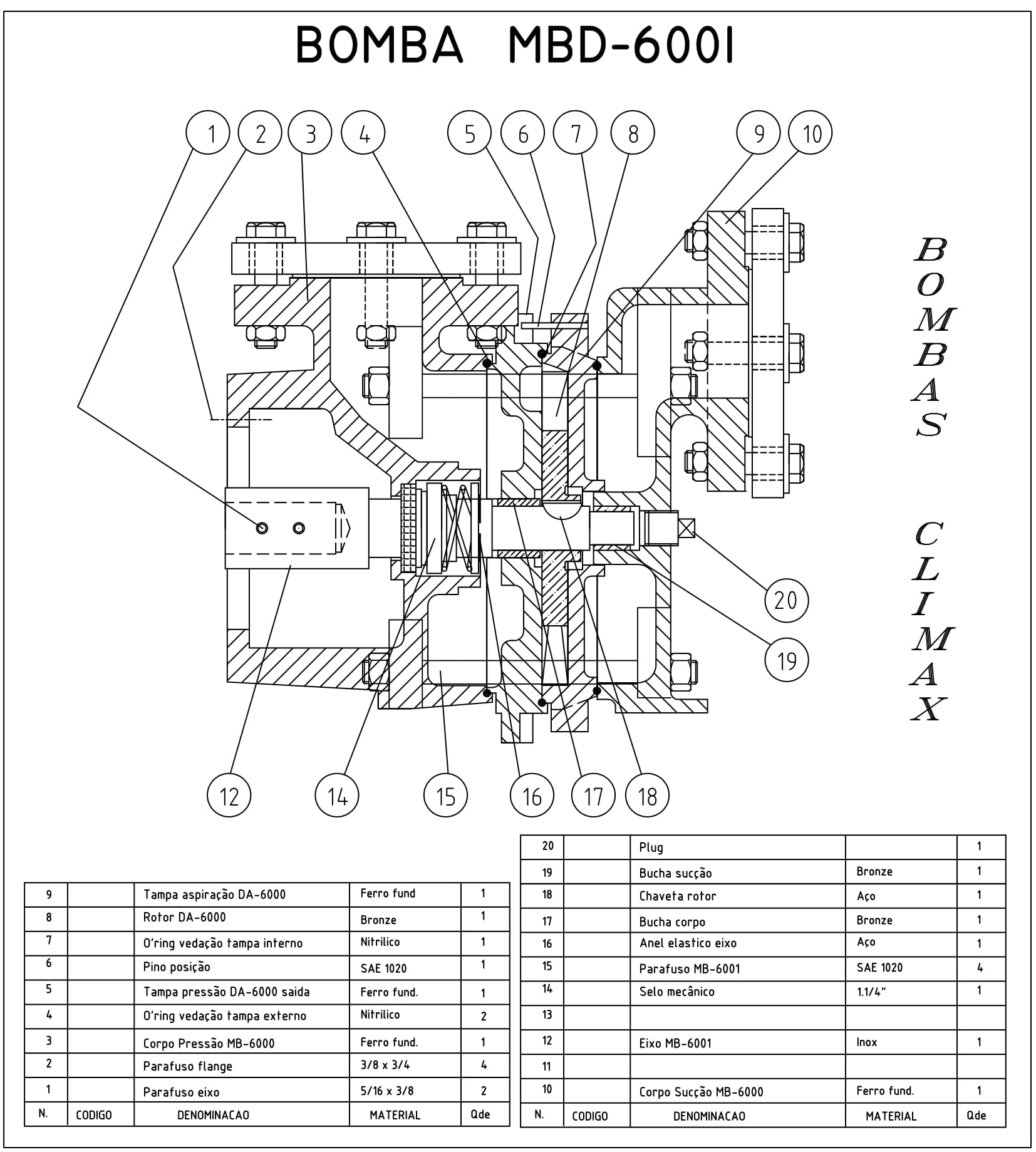 BOMBA MBD-6001

1 2 3 4 5 6 7 8 9 10

BOMBAS CLIMAX

20

19

12 14 15 16 17 18

| 9 | | Tampa aspiração DA-6000 | Ferro fund | 1 |
|---|---|---|---|---|
| 8 | | Rotor DA-6000 | Bronze | 1 |
| 7 | | O'ring vedação tampa interno | Nitrilico | 1 |
| 6 | | Pino posição | SAE 1020 | 1 |
| 5 | | Tampa pressão DA-6000 saida | Ferro fund. | 1 |
| 4 | | O'ring vedação tampa externo | Nitrilico | 2 |
| 3 | | Corpo Pressão MB-6000 | Ferro fund. | 1 |
| 2 | | Parafuso flange | 3/8 x 3/4 | 4 |
| 1 | | Parafuso eixo | 5/16 x 3/8 | 2 |
| N. | CODIGO | DENOMINACAO | MATERIAL | Qde |

| 20 | | Plug | | 1 |
|---|---|---|---|---|
| 19 | | Bucha sucção | Bronze | 1 |
| 18 | | Chaveta rotor | Aço | 1 |
| 17 | | Bucha corpo | Bronze | 1 |
| 16 | | Anel elastico eixo | Aço | 1 |
| 15 | | Parafuso MB-6001 | SAE 1020 | 4 |
| 14 | | Selo mecânico | 1.1/4" | 1 |
| 13 | | | | |
| 12 | | Eixo MB-6001 | Inox | 1 |
| 11 | | | | |
| 10 | | Corpo Sucção MB-6000 | Ferro fund. | 1 |
| N. | CODIGO | DENOMINACAO | MATERIAL | Qde |